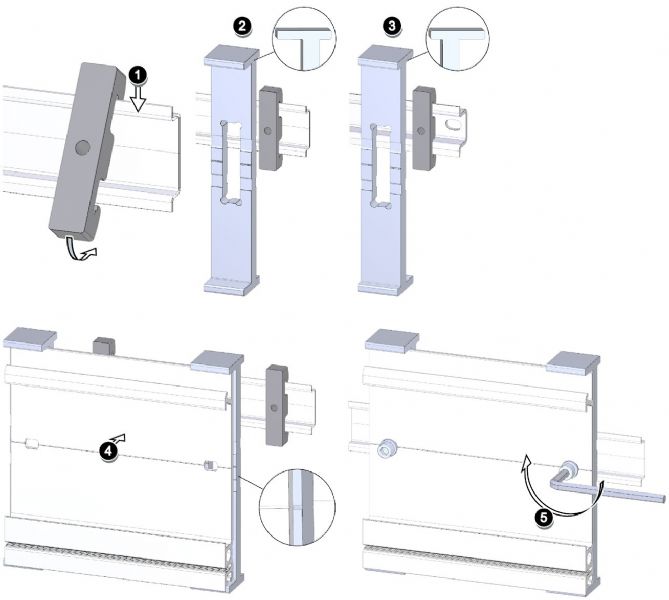 1
2
3
4
5